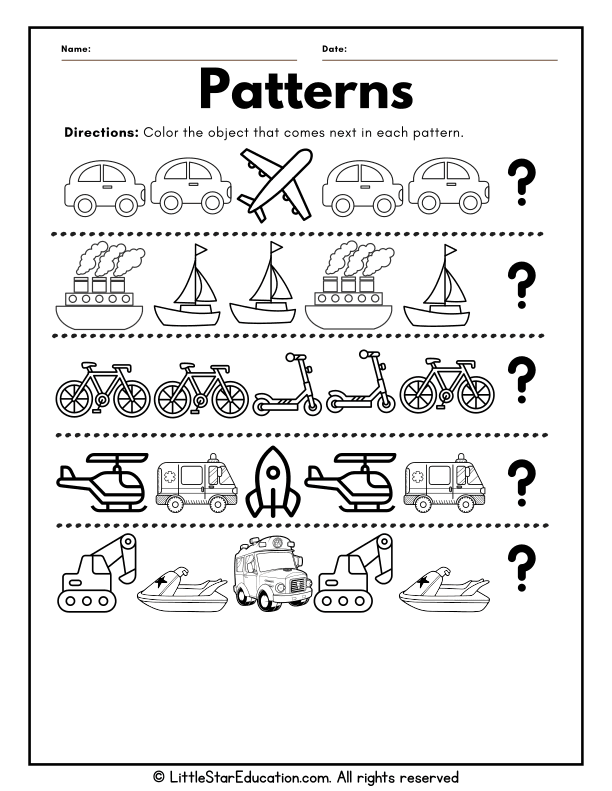 Name:

Date:

Patterns

Directions: Color the object that comes next in each pattern.

?

?

?

?

?

© LittleStarEducation.com. All rights reserved