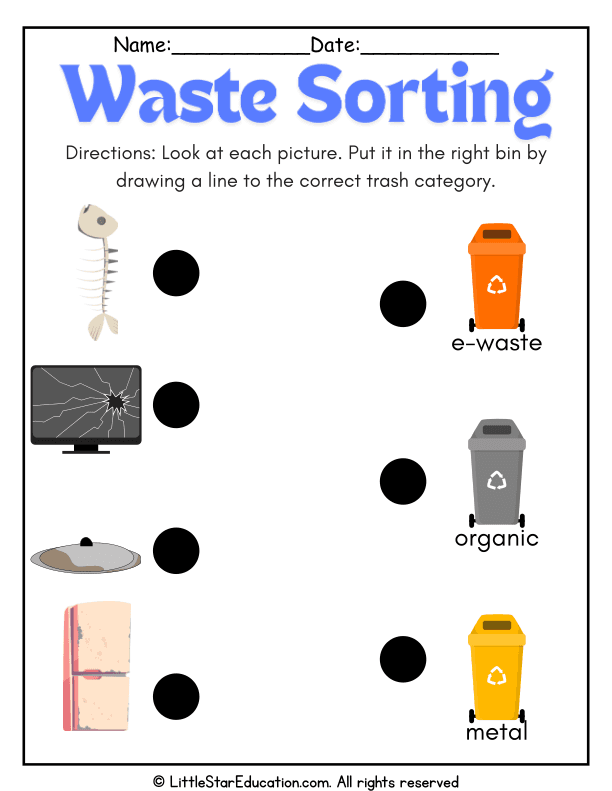 Name:____________Date:____________

Waste Sorting

Directions: Look at each picture. Put it in the right bin by drawing a line to the correct trash category.

e-waste

organic

metal

© LittleStarEducation.com. All rights reserved