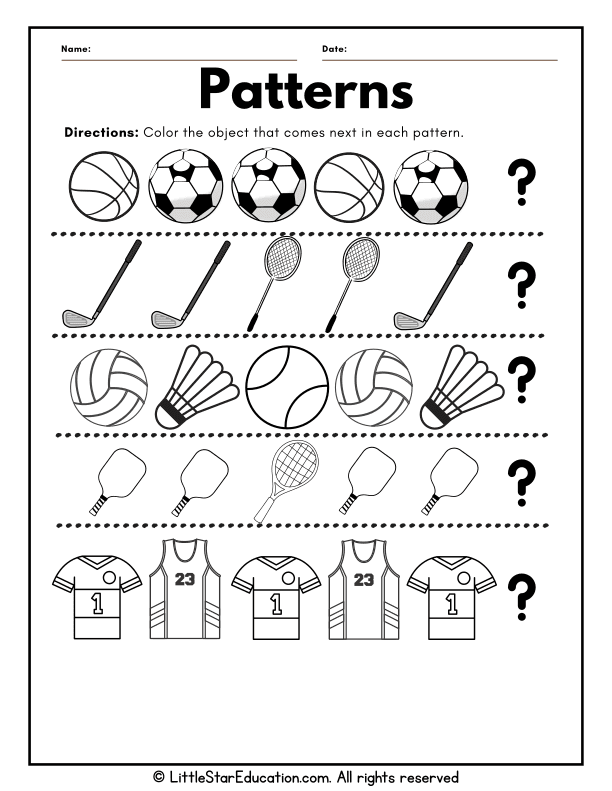 Name: Date:

Patterns

Directions: Color the object that comes next in each pattern.

?

?

?

?

1 23 1 23 1 ?

© LittleStarEducation.com. All rights reserved