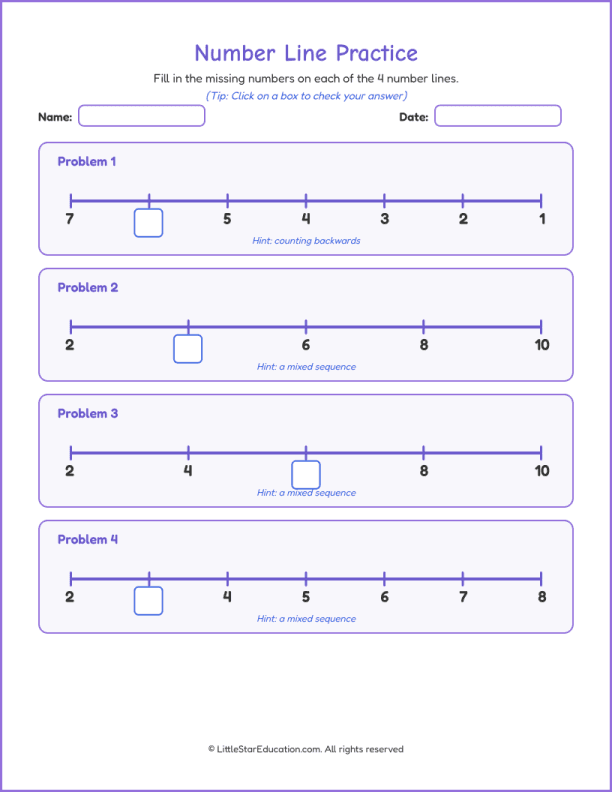 Number Line Practice

Fill in the missing numbers on each of the 4 number lines.

(Tip: Click on a box to check your answer)

Name:

Date:

Problem 1

7 5 4 3 2 1

Hint: counting backwards

Problem 2

2 6 8 10

Hint: a mixed sequence

Problem 3

2 4 8 10

Hint: a mixed sequence

Problem 4

2 4 5 6 7 8

Hint: a mixed sequence

© LittleStarEducation.com. All rights reserved