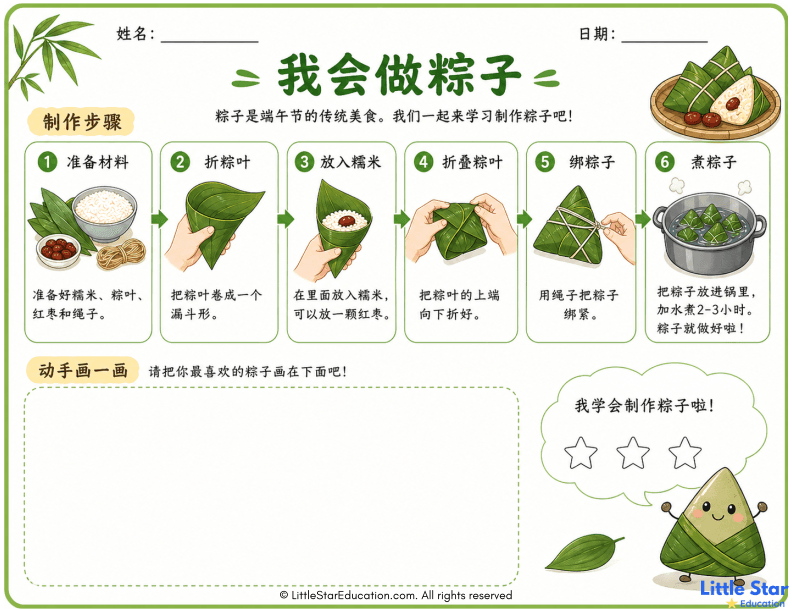 姓名：__________

日期：__________

我会做粽子

粽子是端午节的传统美食。我们一起来学习制作粽子吧！

制作步骤

1 准备材料

准备好糯米、粽叶、红枣和绳子。

2 折粽叶

把粽叶卷成一个漏斗形。

3 放入糯米

在里面放入糯米，可以放一颗红枣。

4 折叠粽叶

把粽叶的上端向下折好。

5 绑粽子

用绳子把粽子绑紧。

6 煮粽子

把粽子放进锅里，加水煮2-3小时。粽子就做好啦！

动手画一画

请把你最喜欢的粽子画在下面吧！

我学会制作粽子啦！

© LittleStarEducation.com. All rights reserved

Little Star Education