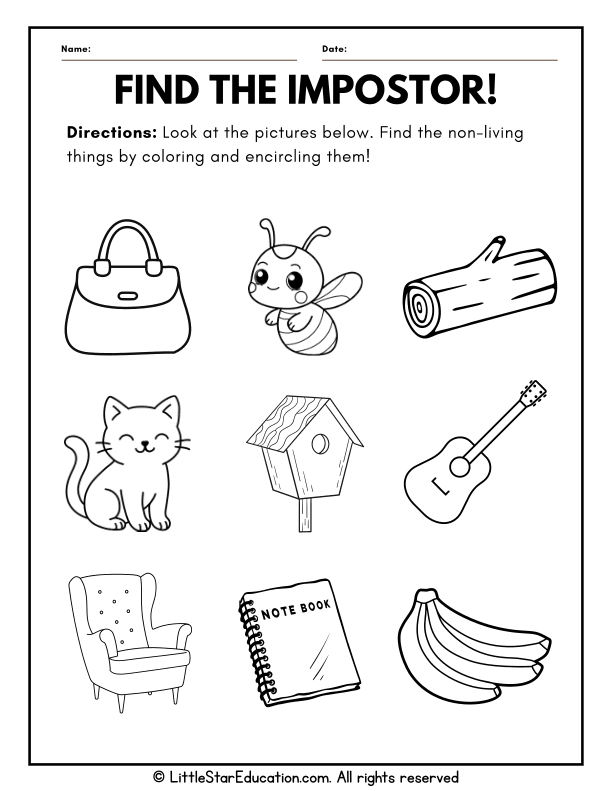 Name:

Date:

FIND THE IMPOSTOR!

Directions: Look at the pictures below. Find the non-living things by coloring and encircling them!

NOTE BOOK

© LittleStarEducation.com. All rights reserved