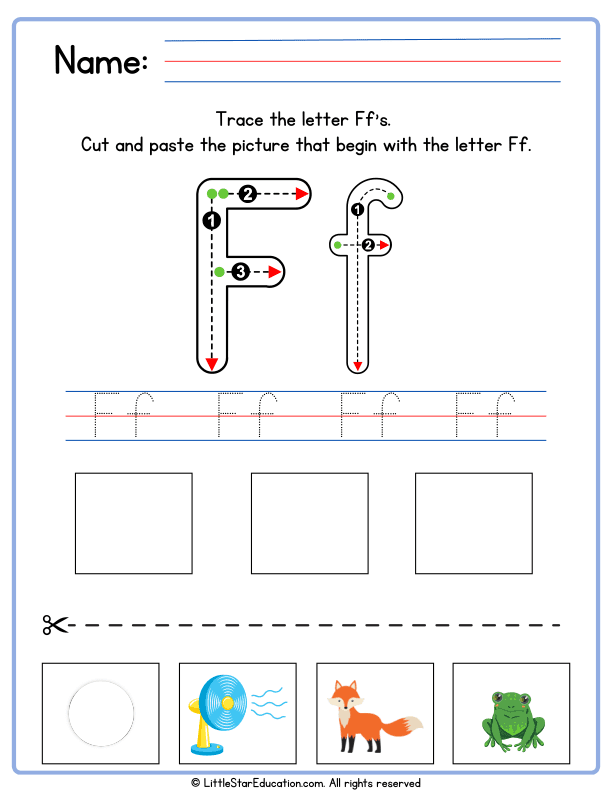 Name:

Trace the letter Ff's.
Cut and paste the picture that begin with the letter Ff.

F f

1 2 3

1 2

Ff Ff Ff Ff

© LittleStarEducation.com. All rights reserved