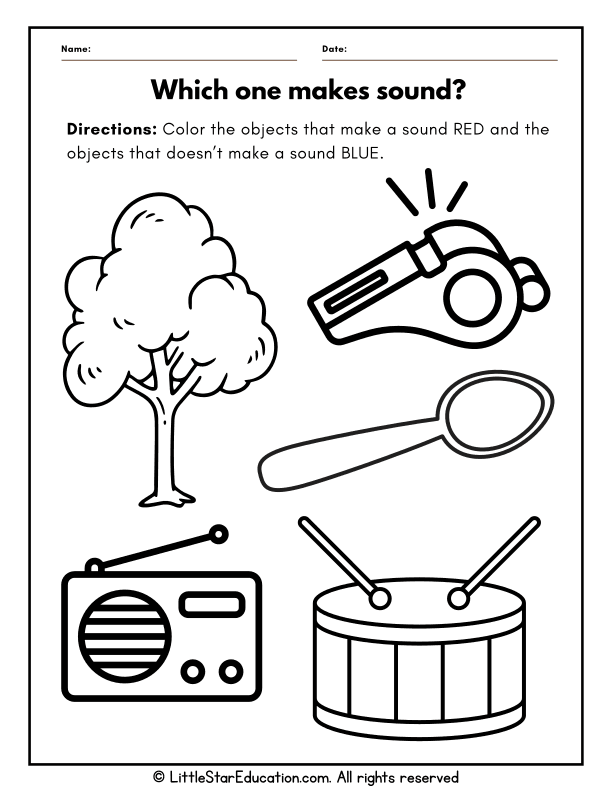 Name: Date:

Which one makes sound?

Directions: Color the objects that make a sound RED and the objects that doesn't make a sound BLUE.

© LittleStarEducation.com. All rights reserved