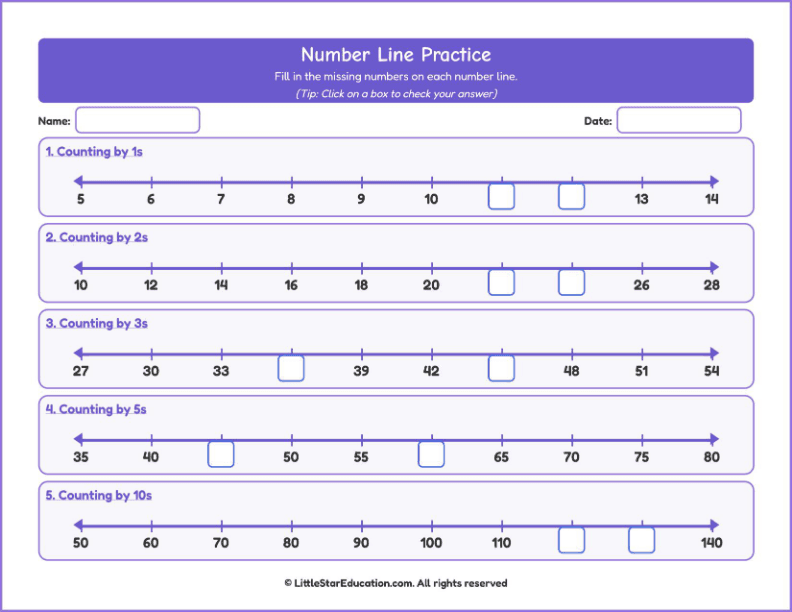 Number Line Practice

Fill in the missing numbers on each number line.

(Tip: Click on a box to check your answer)

Name:

Date:

1. Counting by 1s

5 6 7 8 9 10 13 14

2. Counting by 2s

10 12 14 16 18 20 26 28

3. Counting by 3s

27 30 33 39 42 48 51 54

4. Counting by 5s

35 40 50 55 65 70 75 80

5. Counting by 10s

50 60 70 80 90 100 110 140

© LittleStarEducation.com. All rights reserved