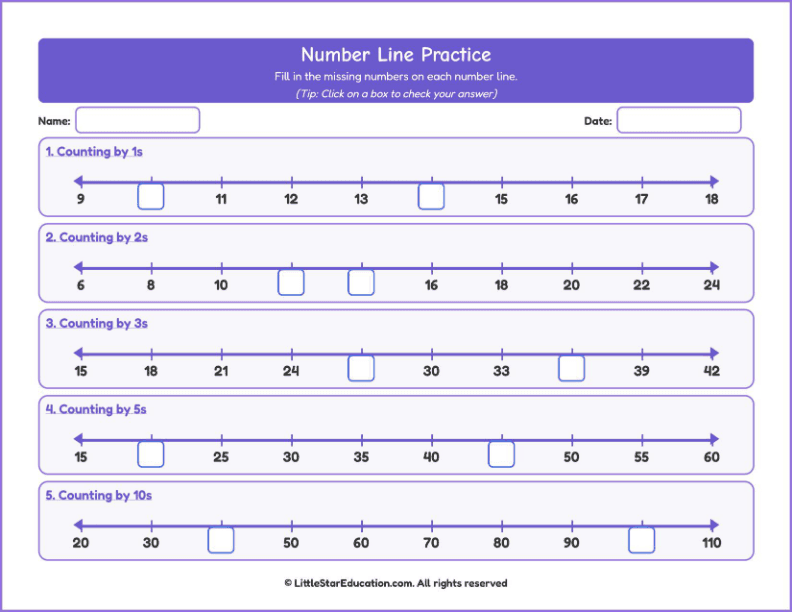 Number Line Practice

Fill in the missing numbers on each number line.

(Tip: Click on a box to check your answer)

Name:

Date:

1. Counting by 1s

9 11 12 13 15 16 17 18

2. Counting by 2s

6 8 10 16 18 20 22 24

3. Counting by 3s

15 18 21 24 30 33 39 42

4. Counting by 5s

15 25 30 35 40 50 55 60

5. Counting by 10s

20 30 50 60 70 80 90 110

© LittleStarEducation.com. All rights reserved