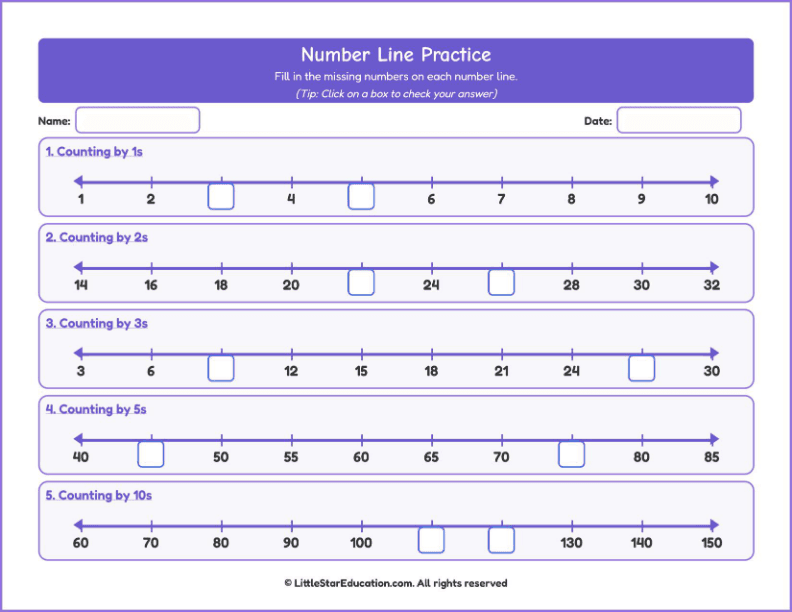 Number Line Practice

Fill in the missing numbers on each number line.

(Tip: Click on a box to check your answer)

Name:

Date:

1. Counting by 1s

1 2 4 6 7 8 9 10

2. Counting by 2s

14 16 18 20 24 28 30 32

3. Counting by 3s

3 6 12 15 18 21 24 30

4. Counting by 5s

40 50 55 60 65 70 80 85

5. Counting by 10s

60 70 80 90 100 130 140 150

© LittleStarEducation.com. All rights reserved