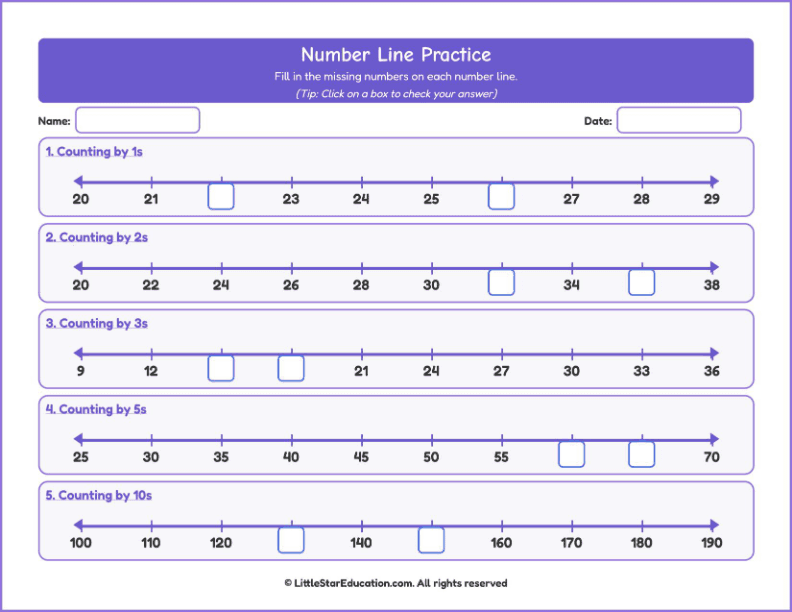 Number Line Practice

Fill in the missing numbers on each number line.

(Tip: Click on a box to check your answer)

Name:

Date:

1. Counting by 1s

20 21 23 24 25 27 28 29

2. Counting by 2s

20 22 24 26 28 30 34 38

3. Counting by 3s

9 12 21 24 27 30 33 36

4. Counting by 5s

25 30 35 40 45 50 55 70

5. Counting by 10s

100 110 120 140 160 170 180 190

© LittleStarEducation.com. All rights reserved