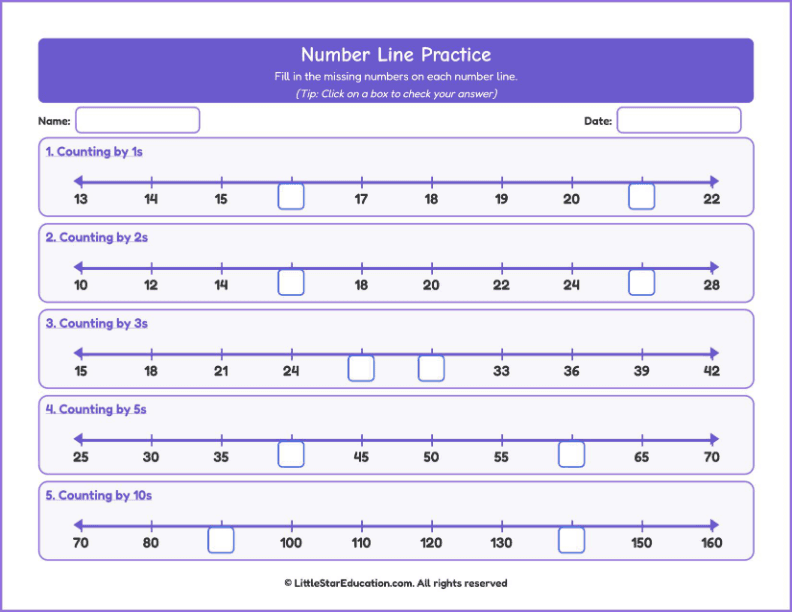 Number Line Practice

Fill in the missing numbers on each number line.

(Tip: Click on a box to check your answer)

Name:

Date:

1. Counting by 1s

13 14 15 17 18 19 20 22

2. Counting by 2s

10 12 14 18 20 22 24 28

3. Counting by 3s

15 18 21 24 33 36 39 42

4. Counting by 5s

25 30 35 45 50 55 65 70

5. Counting by 10s

70 80 100 110 120 130 150 160

© LittleStarEducation.com. All rights reserved