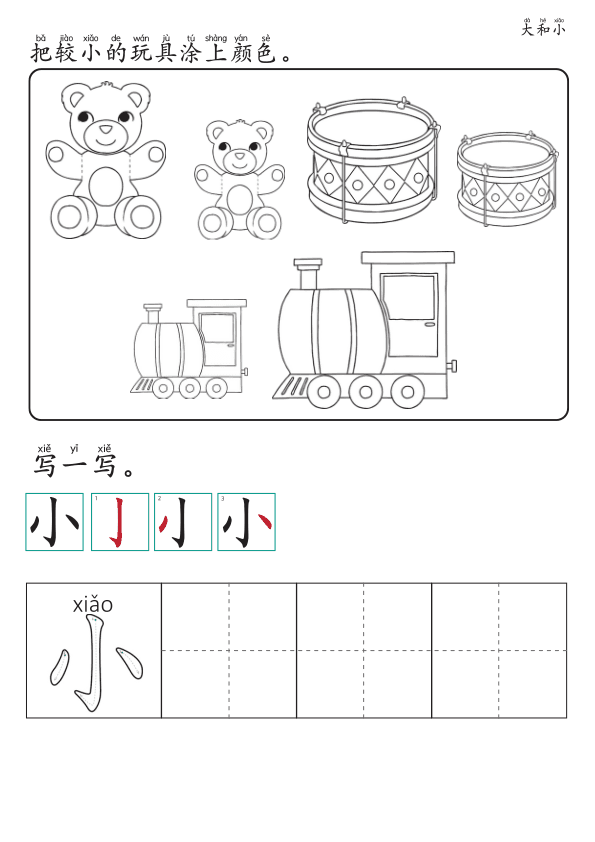 dà hé xiǎo
大和小

bǎ jiào xiǎo de wán jù tú shàng yán sè
把较小的玩具涂上颜色。

xiě yì xiě
写一写。

小 1 亅 2 小 3 小

xiǎo
小