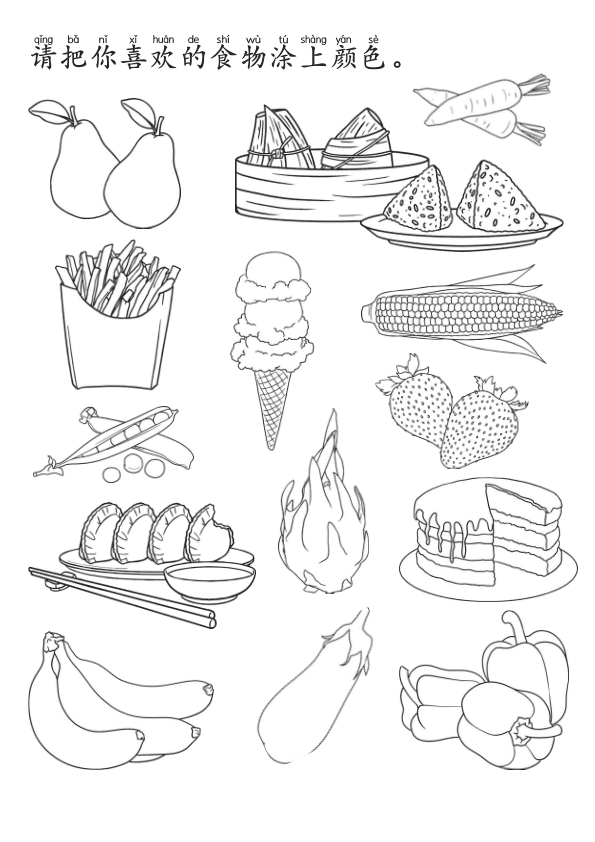 qǐng bǎ nǐ xǐ huān de shí wù tú shàng yán sè
请把你喜欢的食物涂上颜色。