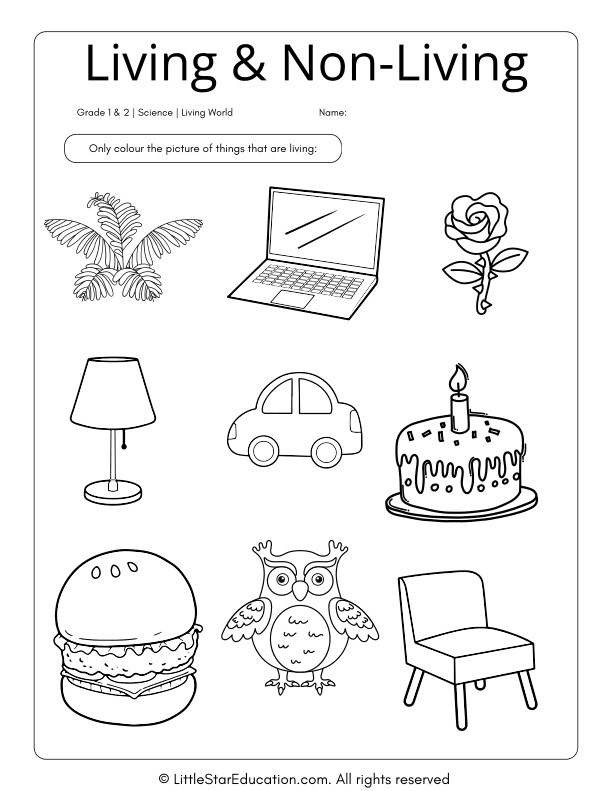 Living & Non-Living

Grade 1 & 2 | Science | Living World

Name:

Only colour the picture of things that are living:

© LittleStarEducation.com. All rights reserved