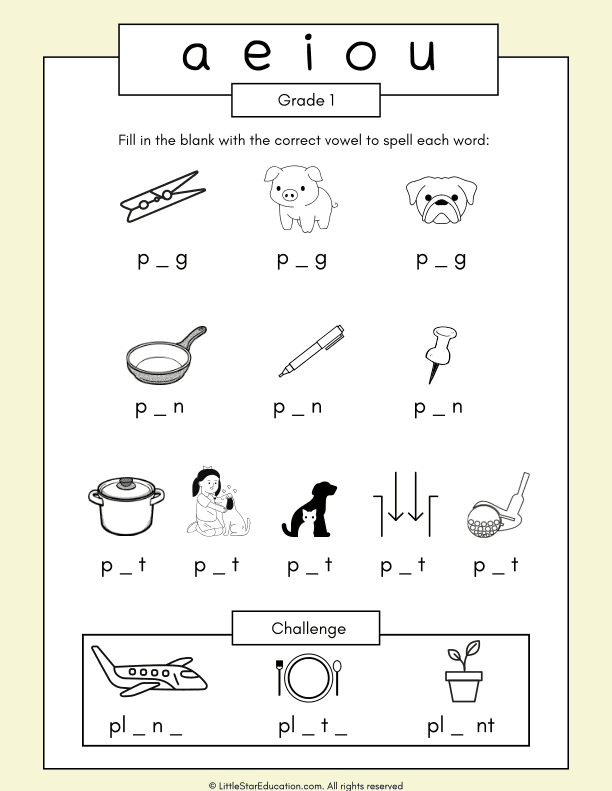 a e i o u

Grade 1

Fill in the blank with the correct vowel to spell each word:

p _ g p _ g p _ g

p _ n p _ n p _ n

p _ t p _ t p _ t p _ t p _ t

Challenge

pl _ n _ pl _ t _ pl _ nt

© LittleStarEducation.com. All rights reserved